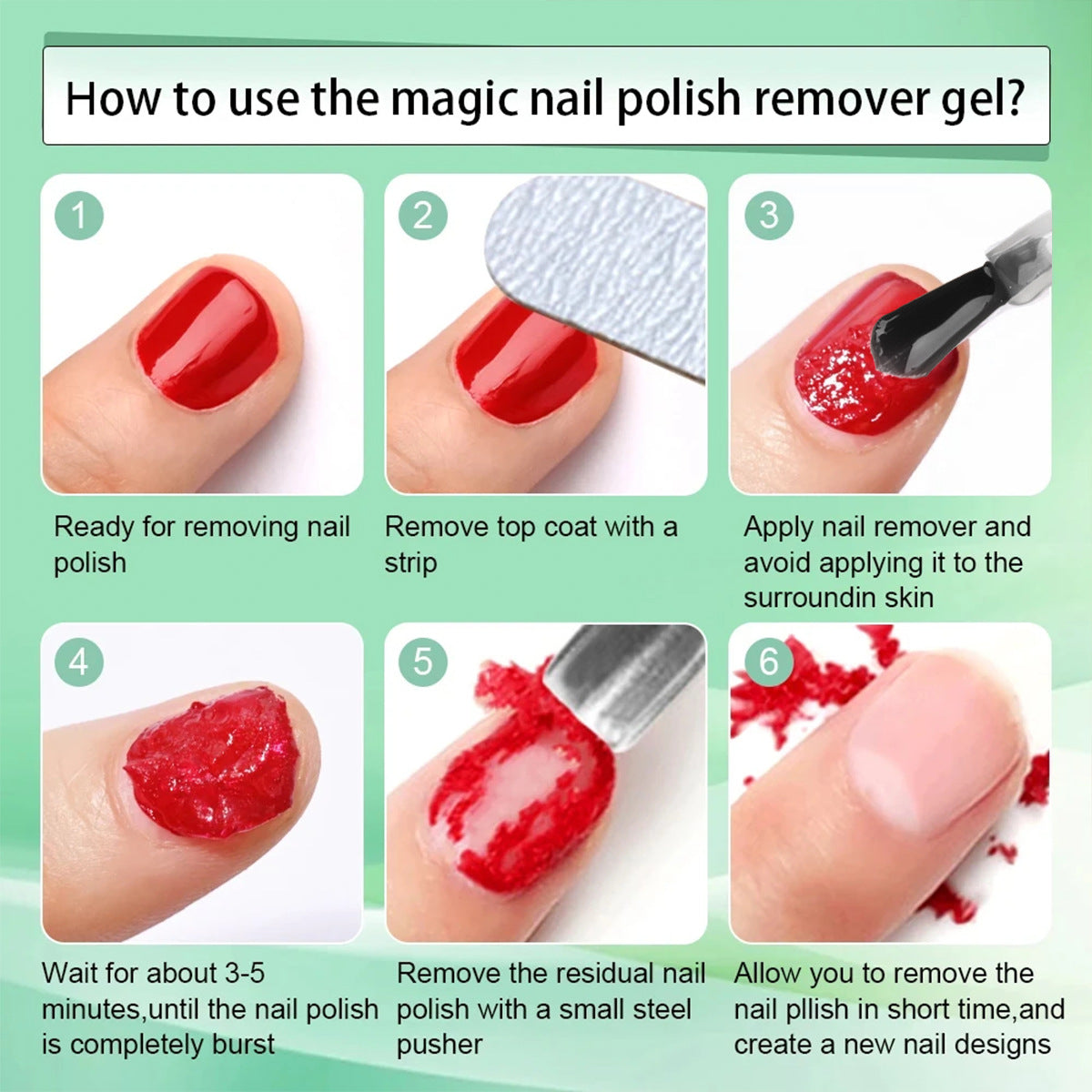 How to use the magic nail polish remover gel?

1

Ready for removing nail polish

2

Remove top coat with a strip

3

Apply nail remover and avoid applying it to the surroundin skin

4

Wait for about 3-5 minutes,until the nail polish is completely burst

5

Remove the residual nail polish with a small steel pusher

6

Allow you to remove the nail pllish in short time,and create a new nail designs