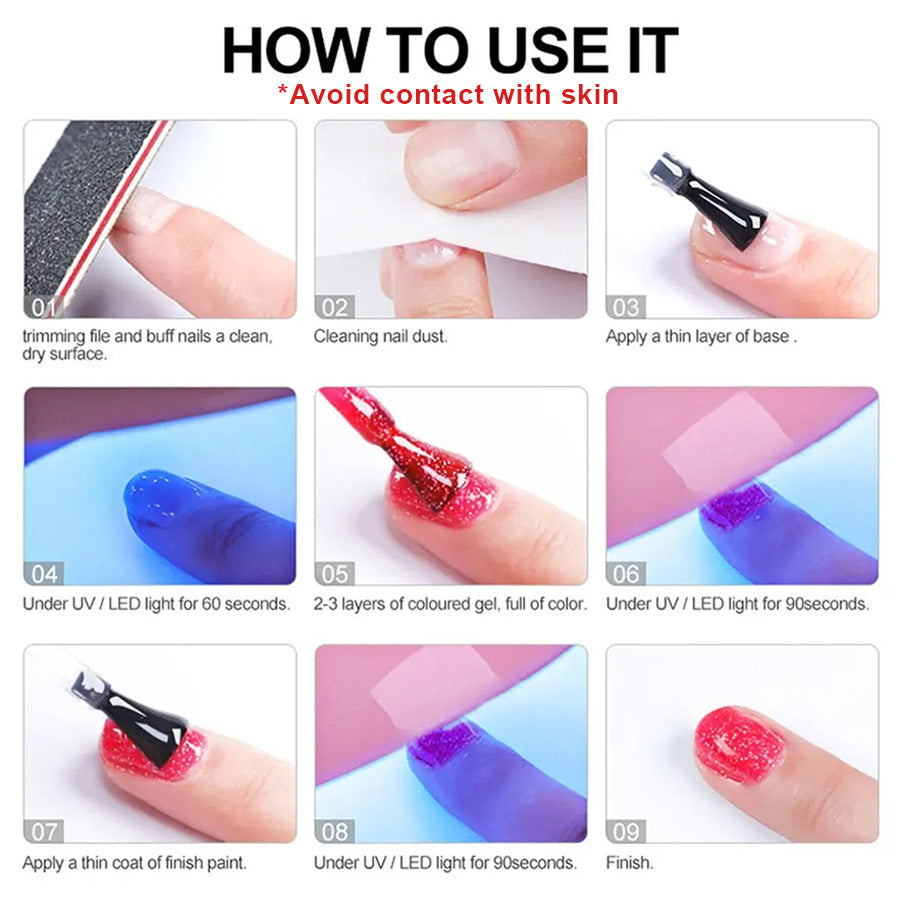 HOW TO USE IT
*Avoid contact with skin

01
trimming file and buff nails a clean, dry surface.

02
Cleaning nail dust.

03
Apply a thin layer of base .

04
Under UV / LED light for 60 seconds.

05
2-3 layers of coloured gel, full of color.

06
Under UV / LED light for 90seconds.

07
Apply a thin coat of finish paint.

08
Under UV / LED light for 90seconds.

09
Finish.