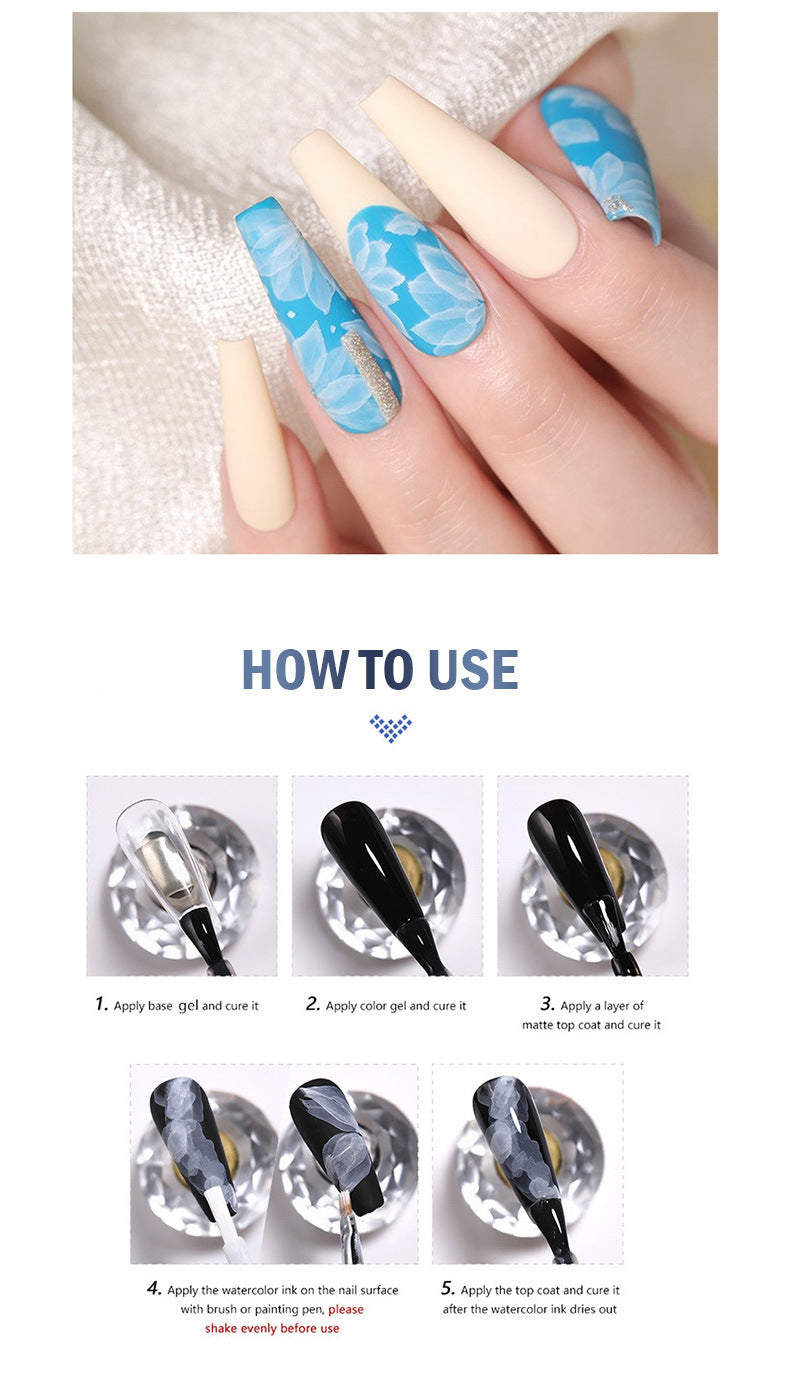 HOW TO USE

1. Apply base gel and cure it

2. Apply color gel and cure it

3. Apply a layer of matte top coat and cure it

4. Apply the watercolor ink on the nail surface with brush or painting pen, please shake evenly before use

5. Apply the top coat and cure it after the watercolor ink dries out