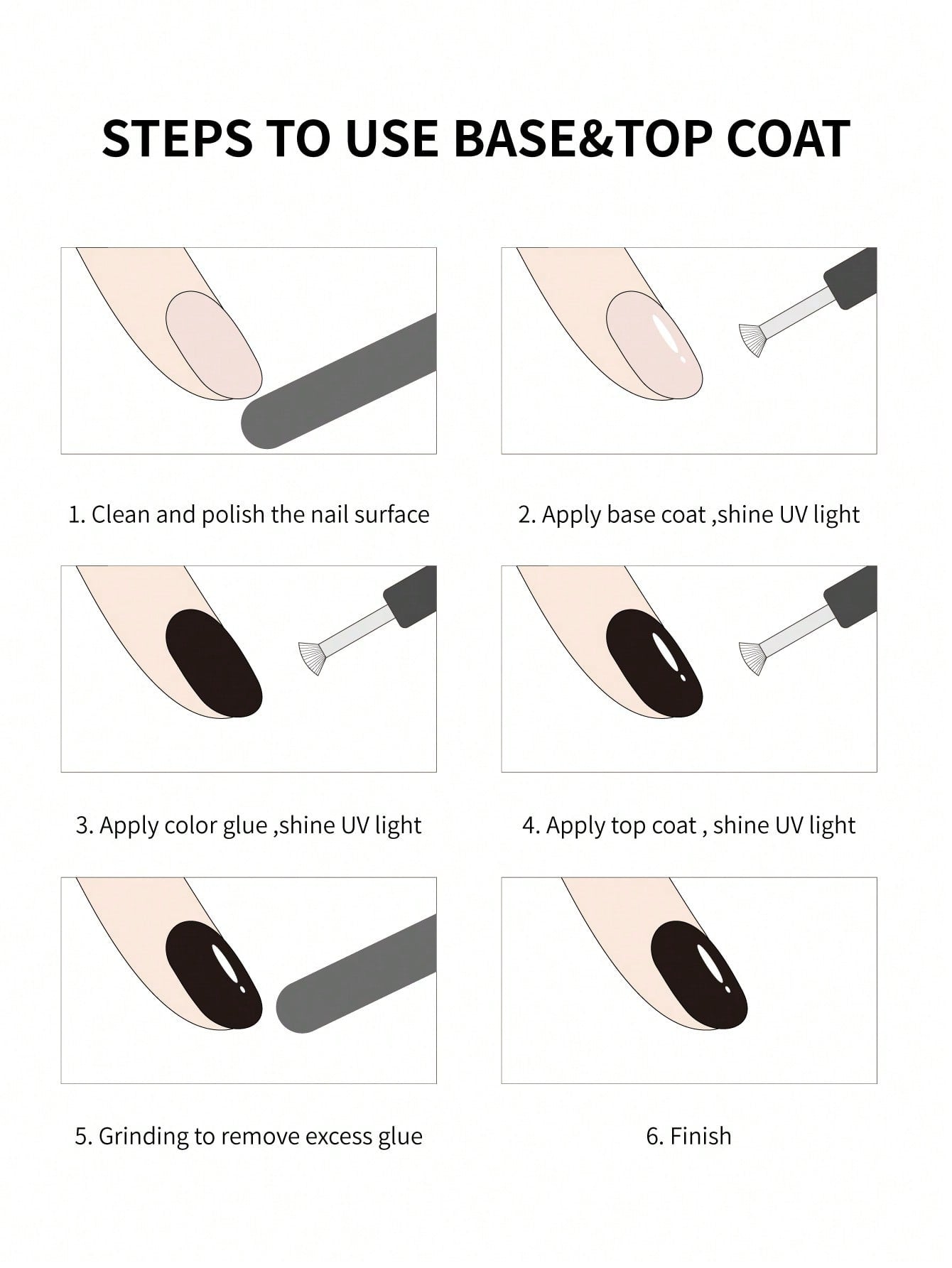 STEPS TO USE BASE&TOP COAT

1. Clean and polish the nail surface

2. Apply base coat ,shine UV light

3. Apply color glue ,shine UV light

4. Apply top coat , shine UV light

5. Grinding to remove excess glue

6. Finish