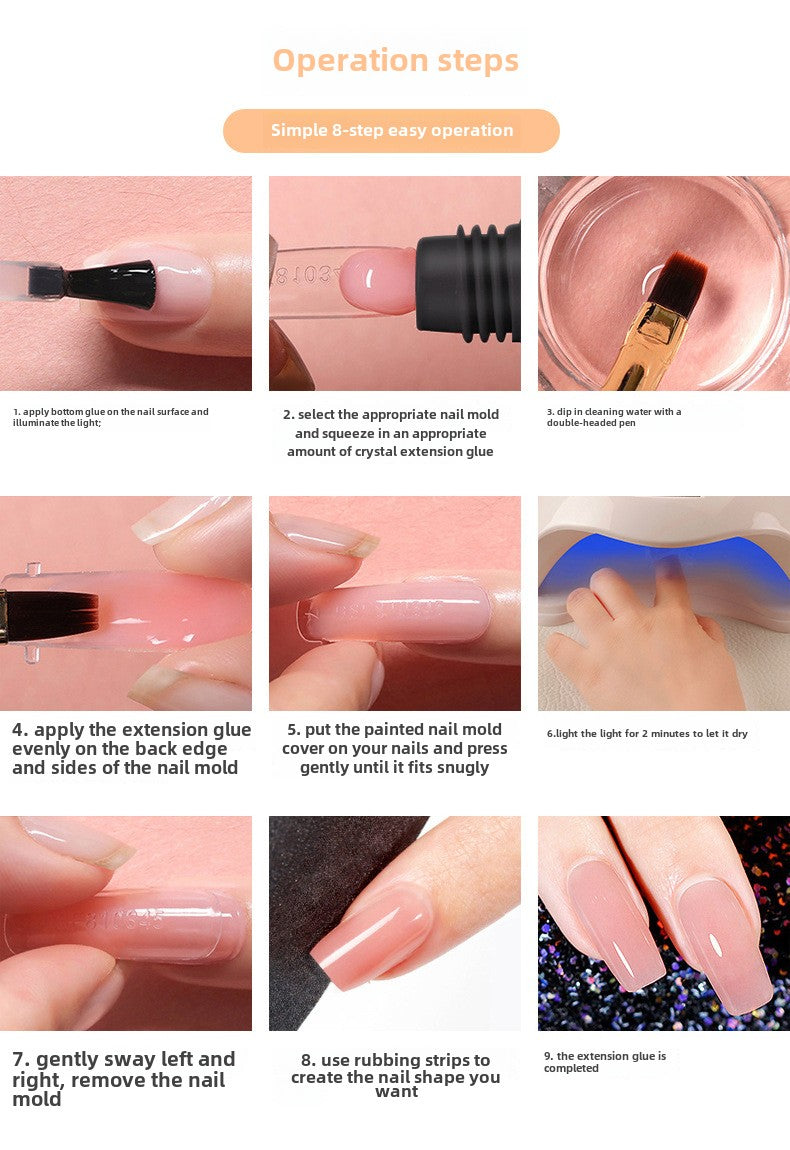 Operation steps

Simple 8-step easy operation

1. apply bottom glue on the nail surface and illuminate the light;

2. select the appropriate nail mold and squeeze in an appropriate amount of crystal extension glue

3. dip in cleaning water with a double-headed pen

4. apply the extension glue evenly on the back edge and sides of the nail mold

5. put the painted nail mold cover on your nails and press gently until it fits snugly

6.light the light for 2 minutes to let it dry

7. gently sway left and right, remove the nail mold

8. use rubbing strips to create the nail shape you want

9. the extension glue is completed