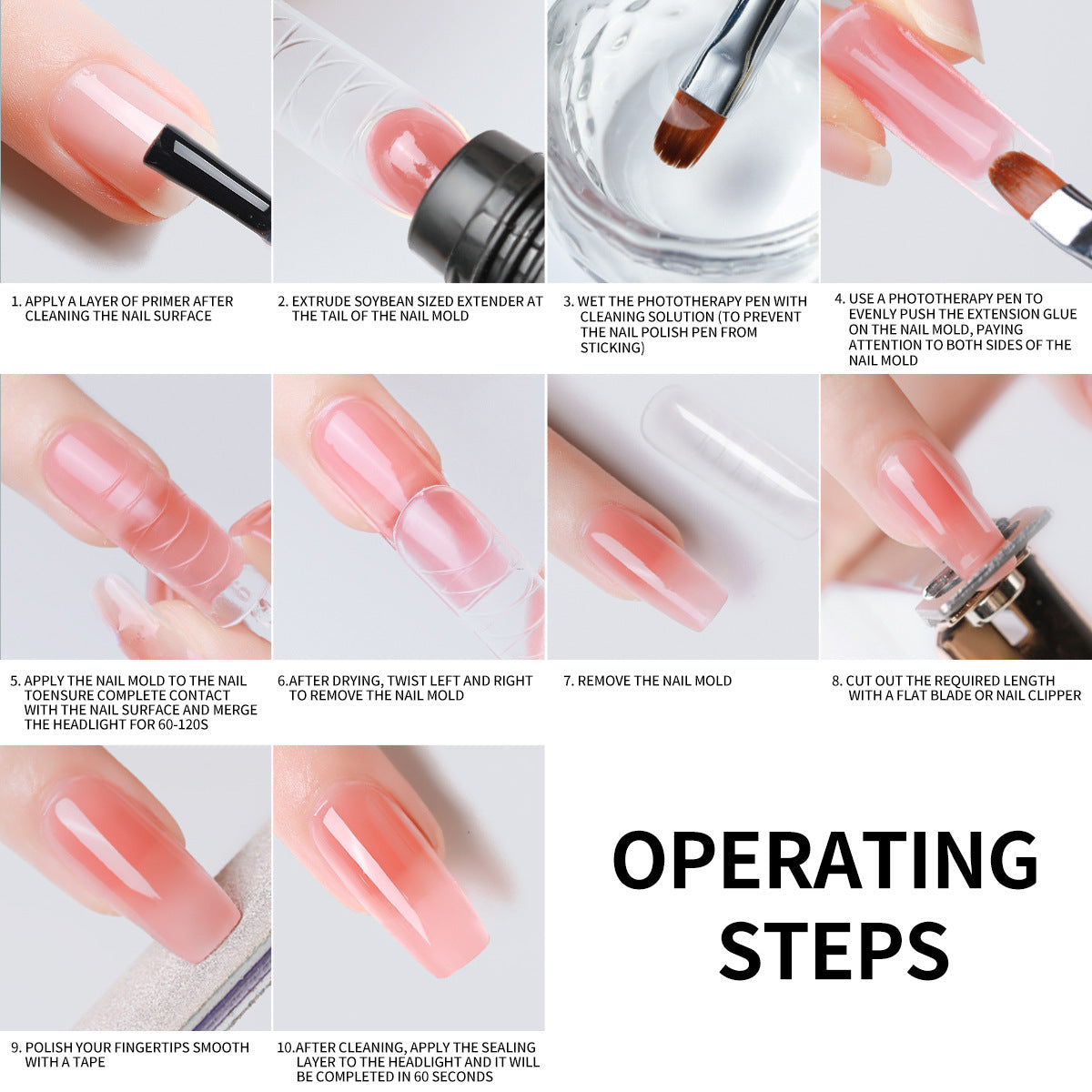 1. APPLY A LAYER OF PRIMER AFTER CLEANING THE NAIL SURFACE

2. EXTRUDE SOYBEAN SIZED EXTENDER AT THE TAIL OF THE NAIL MOLD

3. WET THE PHOTOTHERAPY PEN WITH CLEANING SOLUTION (TO PREVENT THE NAIL POLISH PEN FROM STICKING)

4. USE A PHOTOTHERAPY PEN TO EVENLY PUSH THE EXTENSION GLUE ON THE NAIL MOLD, PAYING ATTENTION TO BOTH SIDES OF THE NAIL MOLD

5. APPLY THE NAIL MOLD TO THE NAIL TOENSURE COMPLETE CONTACT WITH THE NAIL SURFACE AND MERGE THE HEADLIGHT FOR 60-120S

6.AFTER DRYING, TWIST LEFT AND RIGHT TO REMOVE THE NAIL MOLD

7. REMOVE THE NAIL MOLD

8. CUT OUT THE REQUIRED LENGTH WITH A FLAT BLADE OR NAIL CLIPPER

9. POLISH YOUR FINGERTIPS SMOOTH WITH A TAPE

10.AFTER CLEANING, APPLY THE SEALING LAYER TO THE HEADLIGHT AND IT WILL BE COMPLETED IN 60 SECONDS

OPERATING STEPS