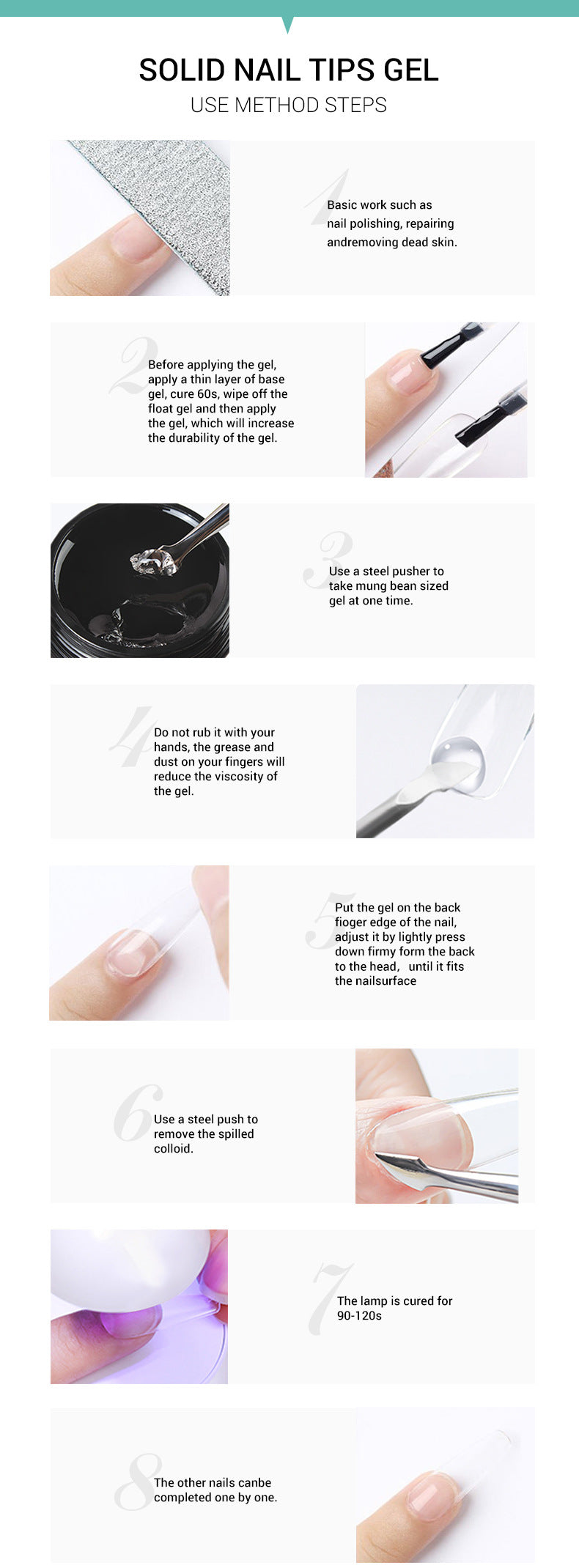 SOLID NAIL TIPS GEL
USE METHOD STEPS

1
Basic work such as nail polishing, repairing andremoving dead skin.

2
Before applying the gel, apply a thin layer of base gel, cure 60s, wipe off the float gel and then apply the gel, which will increase the durability of the gel.

3
Use a steel pusher to take mung bean sized gel at one time.

4
Do not rub it with your hands, the grease and dust on your fingers will reduce the viscosity of the gel.

5
Put the gel on the back fioger edge of the nail, adjust it by lightly press down firmy form the back to the head, until it fits the nailsurface

6
Use a steel push to remove the spilled colloid.

7
The lamp is cured for 90-120s

8
The other nails canbe completed one by one.