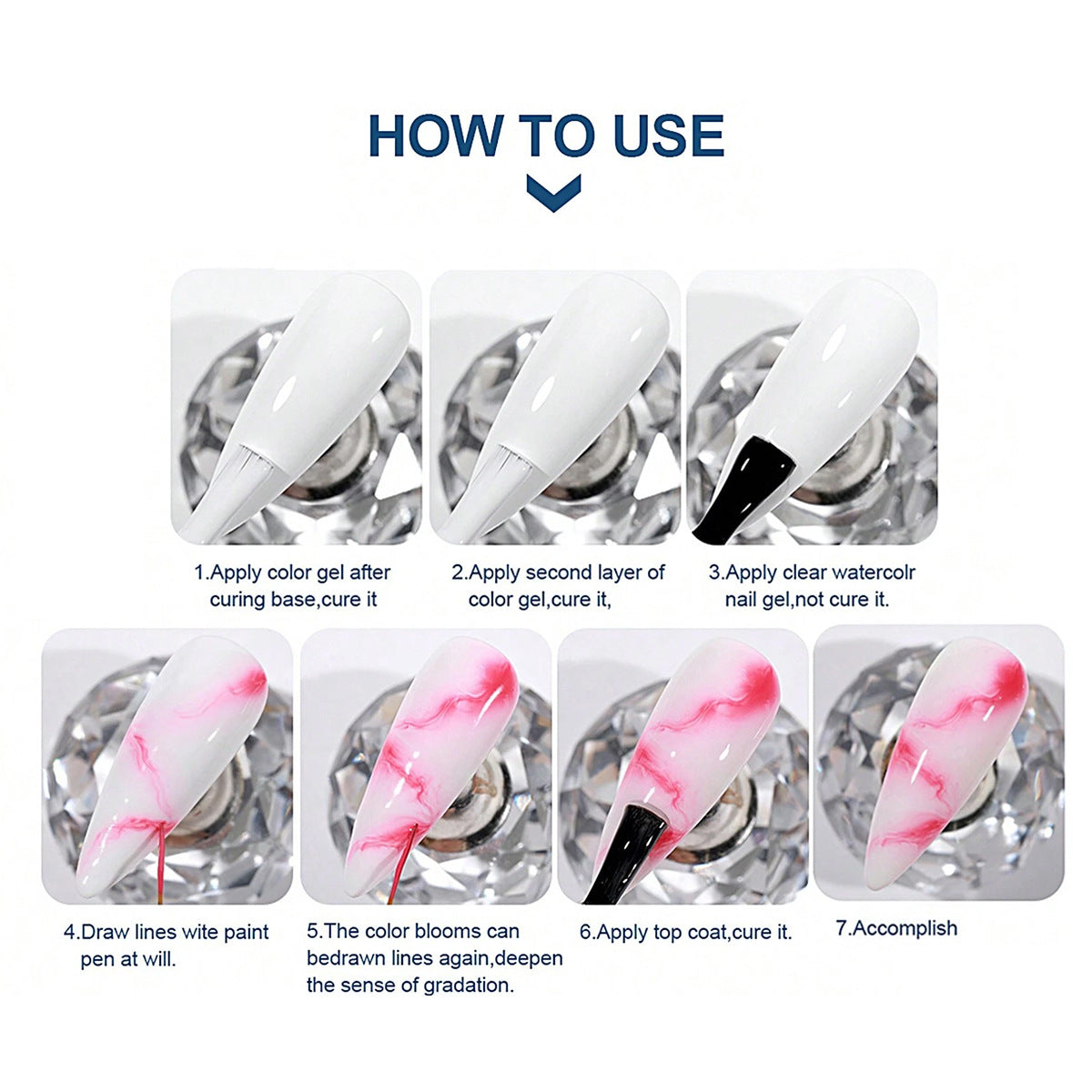 HOW TO USE

1.Apply color gel after curing base,cure it

2.Apply second layer of color gel,cure it,

3.Apply clear watercolr nail gel,not cure it.

4.Draw lines wite paint pen at will.

5.The color blooms can bedrawn lines again,deepen the sense of gradation.

6.Apply top coat,cure it.

7.Accomplish