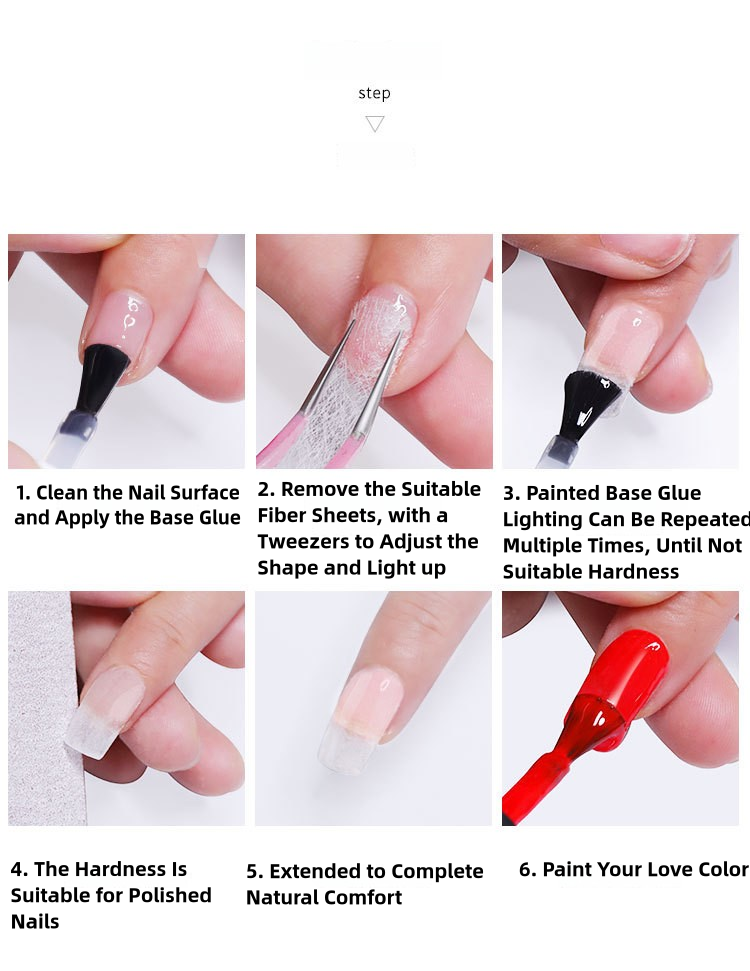 step

1. Clean the Nail Surface and Apply the Base Glue

2. Remove the Suitable Fiber Sheets, with a Tweezers to Adjust the Shape and Light up

3. Painted Base Glue Lighting Can Be Repeated Multiple Times, Until Not Suitable Hardness

4. The Hardness Is Suitable for Polished Nails

5. Extended to Complete Natural Comfort

6. Paint Your Love Color