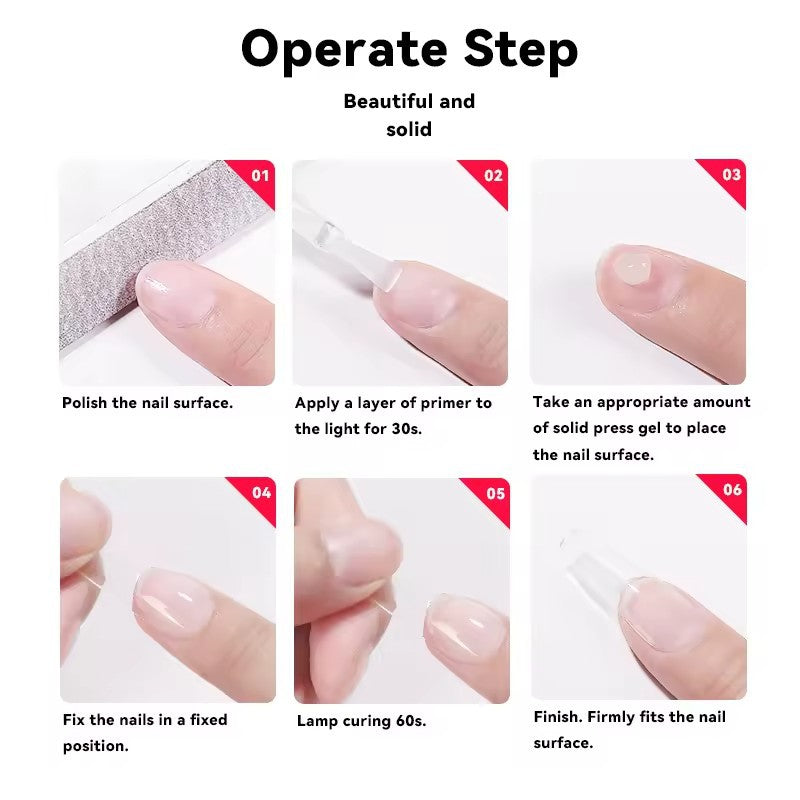 Operate Step

Beautiful and solid

01

Polish the nail surface.

02

Apply a layer of primer to the light for 30s.

03

Take an appropriate amount of solid press gel to place the nail surface.

04

Fix the nails in a fixed position.

05

Lamp curing 60s.

06

Finish. Firmly fits the nail surface.