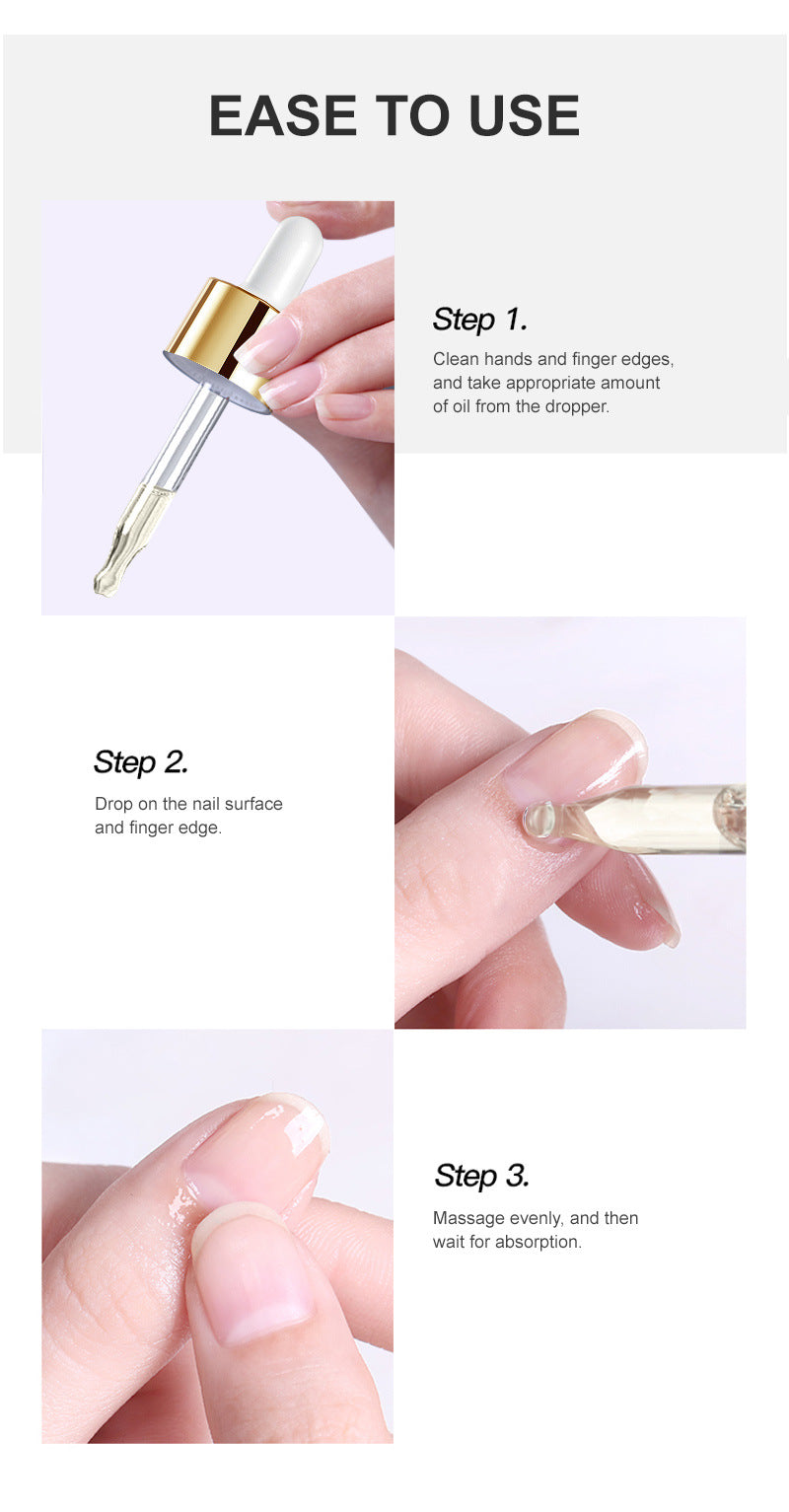 EASE TO USE

Step 1.

Clean hands and finger edges, and take appropriate amount of oil from the dropper.

Step 2.

Drop on the nail surface and finger edge.

Step 3.

Massage evenly, and then wait for absorption.