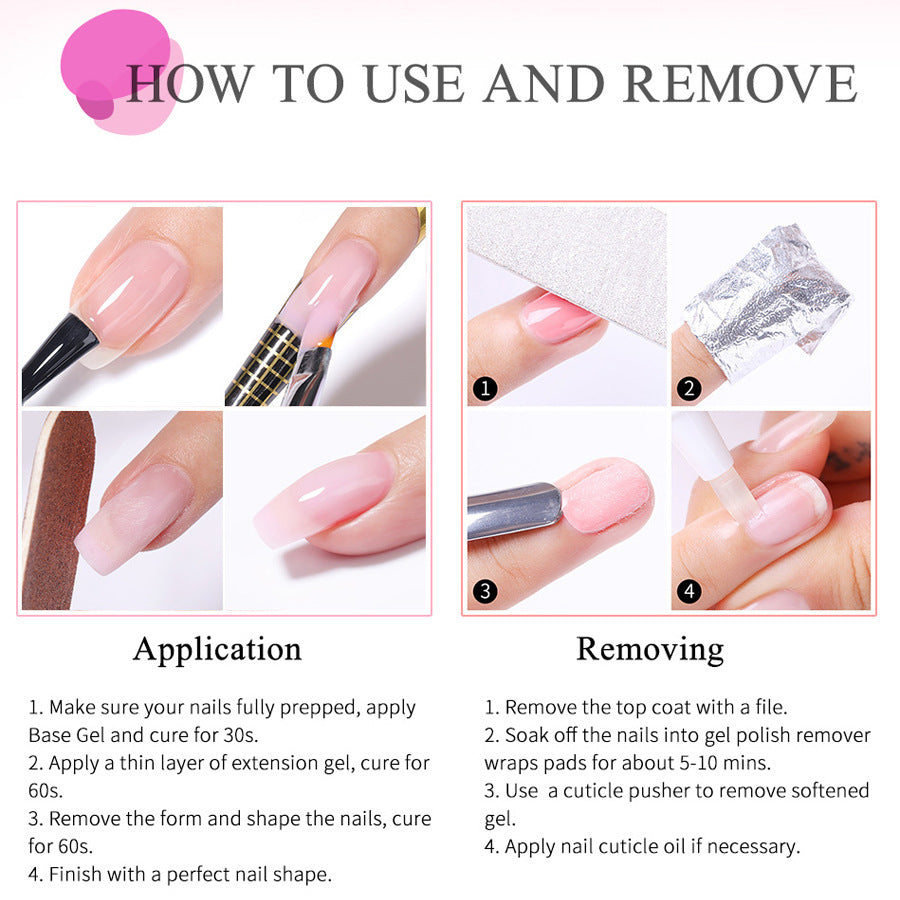 HOW TO USE AND REMOVE

1

2

3

4

Application

1. Make sure your nails fully prepped, apply Base Gel and cure for 30s.
2. Apply a thin layer of extension gel, cure for 60s.
3. Remove the form and shape the nails, cure for 60s.
4. Finish with a perfect nail shape.

Removing

1. Remove the top coat with a file.
2. Soak off the nails into gel polish remover wraps pads for about 5-10 mins.
3. Use a cuticle pusher to remove softened gel.
4. Apply nail cuticle oil if necessary.