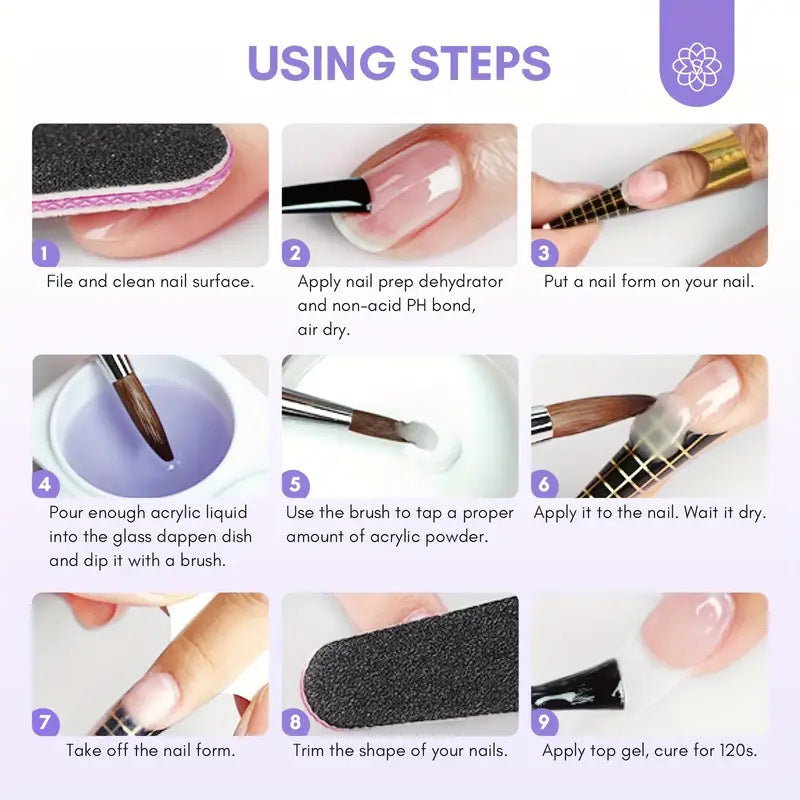 USING STEPS

1
File and clean nail surface.

2
Apply nail prep dehydrator and non-acid PH bond, air dry.

3
Put a nail form on your nail.

4
Pour enough acrylic liquid into the glass dappen dish and dip it with a brush.

5
Use the brush to tap a proper amount of acrylic powder.

6
Apply it to the nail. Wait it dry.

7
Take off the nail form.

8
Trim the shape of your nails.

9
Apply top gel, cure for 120s.