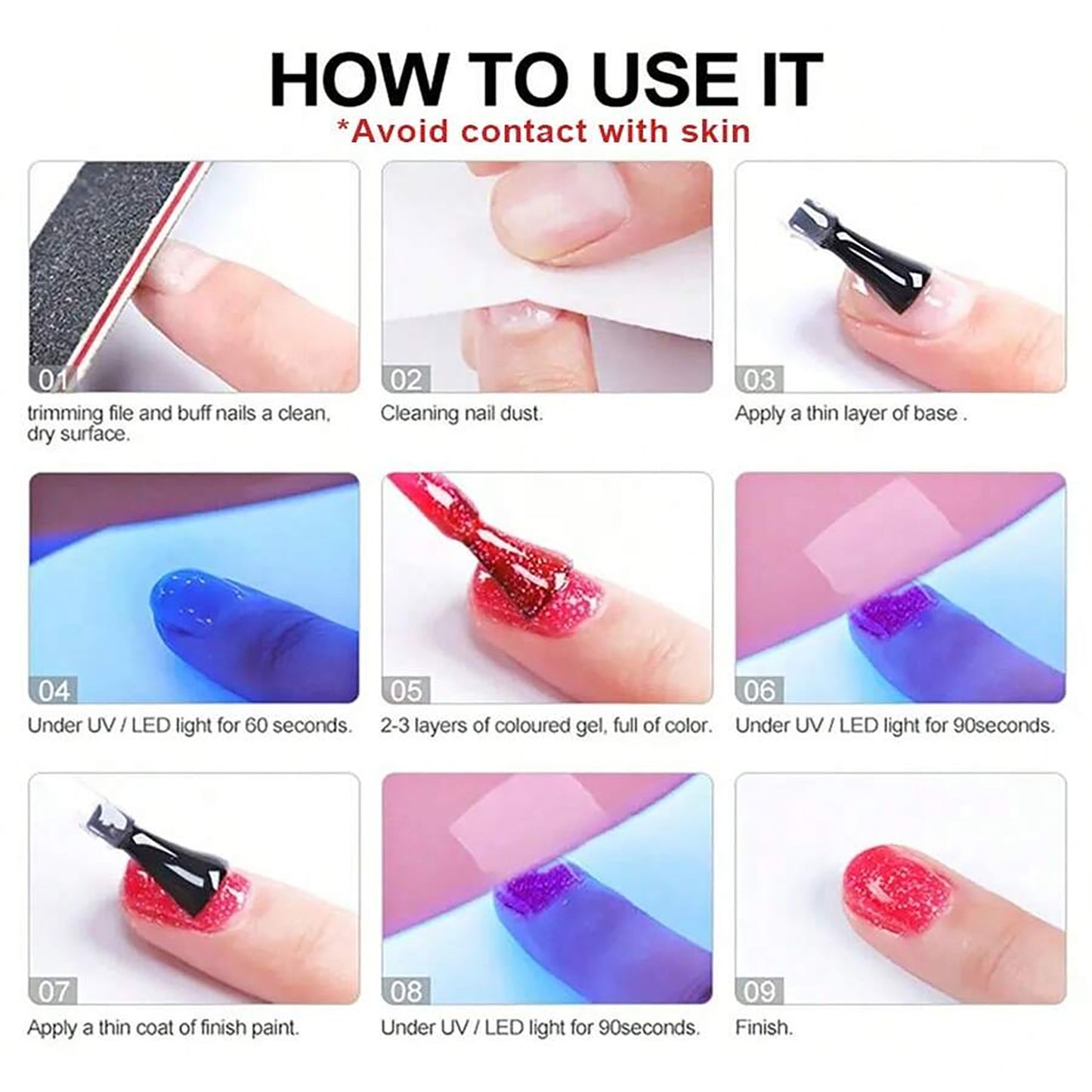 HOW TO USE IT
*Avoid contact with skin

01
trimming file and buff nails a clean, dry surface.

02
Cleaning nail dust.

03
Apply a thin layer of base .

04
Under UV / LED light for 60 seconds.

05
2-3 layers of coloured gel, full of color.

06
Under UV / LED light for 90seconds.

07
Apply a thin coat of finish paint.

08
Under UV / LED light for 90seconds.

09
Finish.