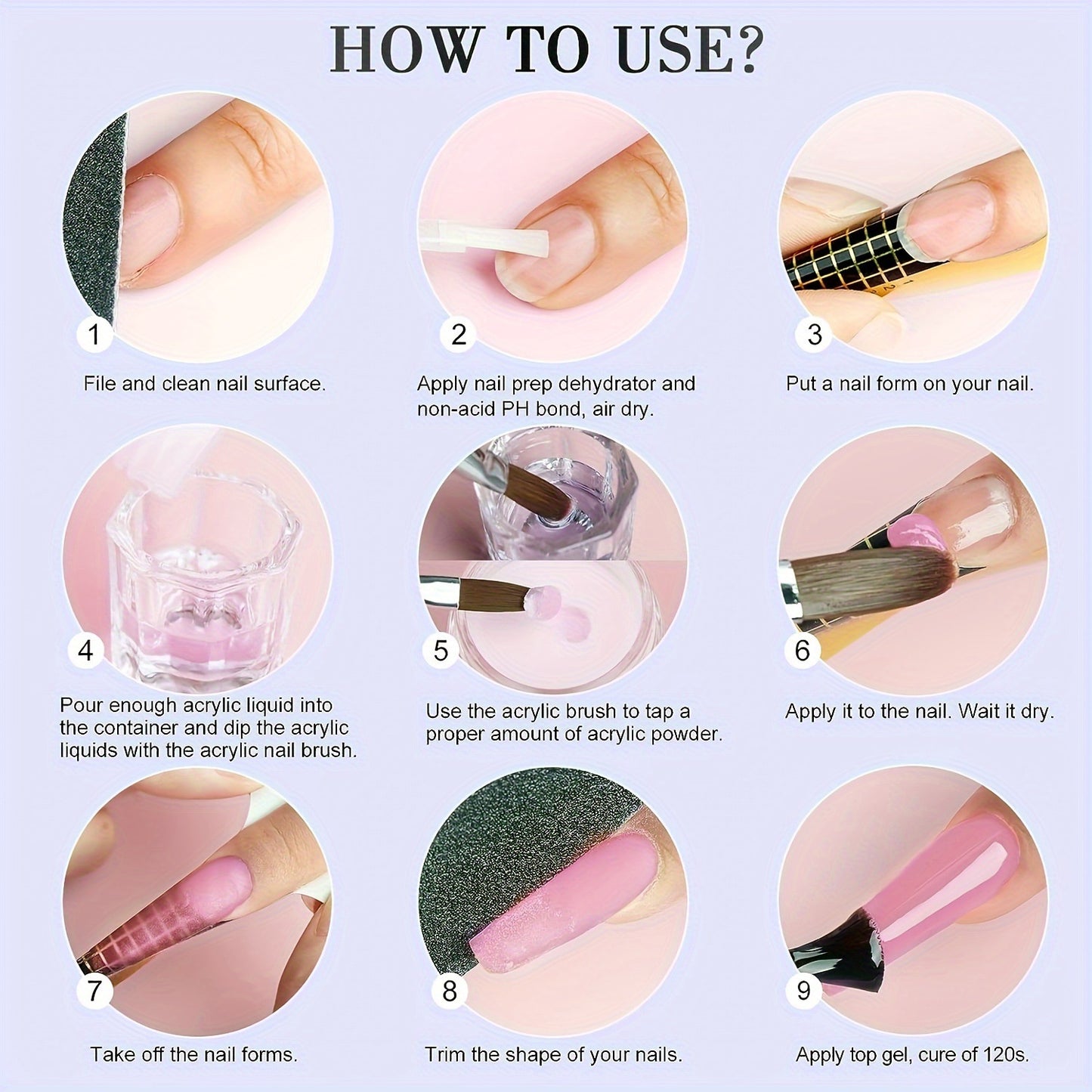 HOW TO USE?

1
File and clean nail surface.

2
Apply nail prep dehydrator and non-acid PH bond, air dry.

3
Put a nail form on your nail.

4
Pour enough acrylic liquid into the container and dip the acrylic liquids with the acrylic nail brush.

5
Use the acrylic brush to tap a proper amount of acrylic powder.

6
Apply it to the nail. Wait it dry.

7
Take off the nail forms.

8
Trim the shape of your nails.

9
Apply top gel, cure of 120s.