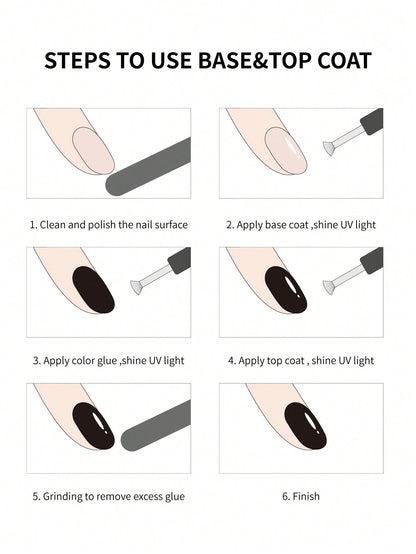 STEPS TO USE BASE&TOP COAT

1. Clean and polish the nail surface

2. Apply base coat ,shine UV light

3. Apply color glue ,shine UV light

4. Apply top coat , shine UV light

5. Grinding to remove excess glue

6. Finish