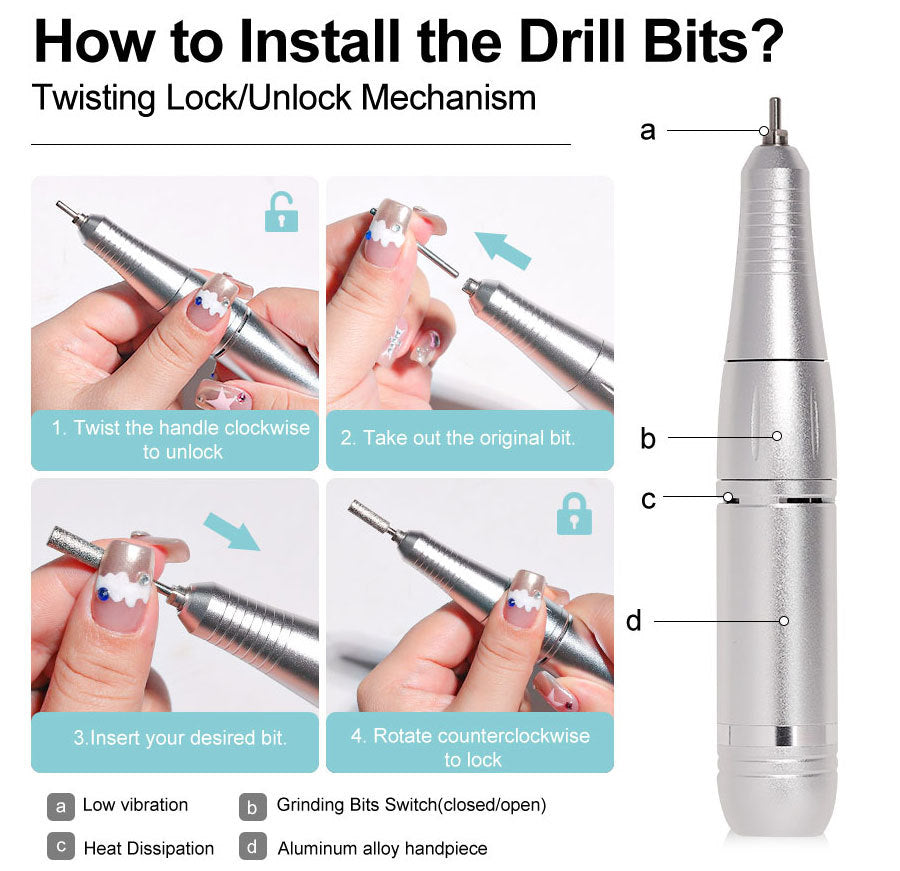 How to Install the Drill Bits?

Twisting Lock/Unlock Mechanism

1. Twist the handle clockwise to unlock

2. Take out the original bit.

3.Insert your desired bit.

4. Rotate counterclockwise to lock

a
b
c
d

a Low vibration
b Grinding Bits Switch(closed/open)
c Heat Dissipation
d Aluminum alloy handpiece